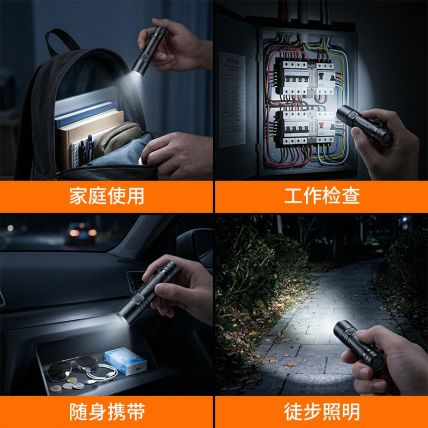 家庭使用

工作检查

随身携带

徒步照明